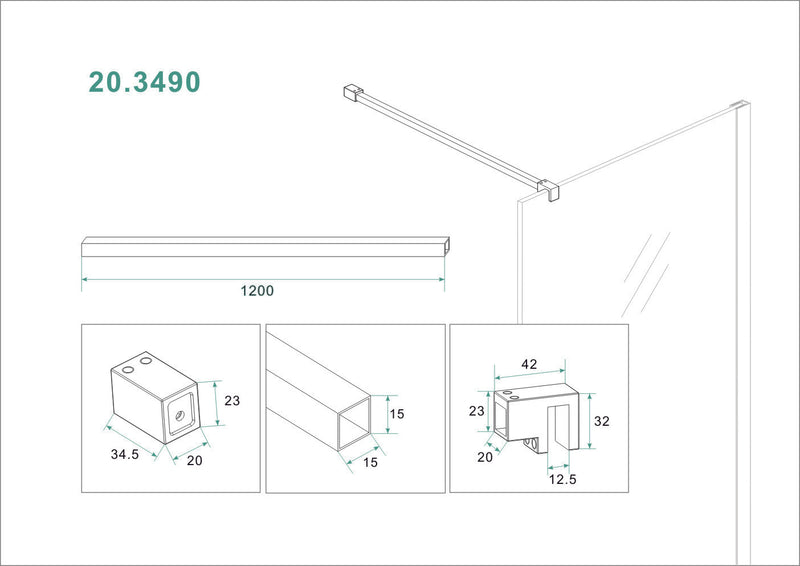 20.3490

1200

23

34.5

20

15

15

42

23

32

20

12.5